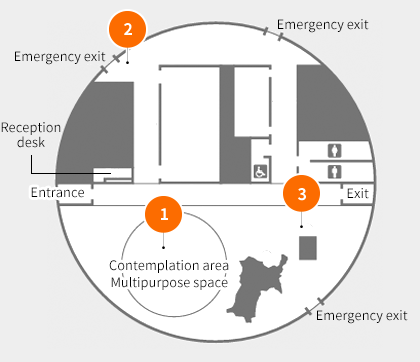 2

Emergency exit

Emergency exit

Reception desk

Entrance

3

Exit

1

Contemplation area
Multipurpose space

Emergency exit