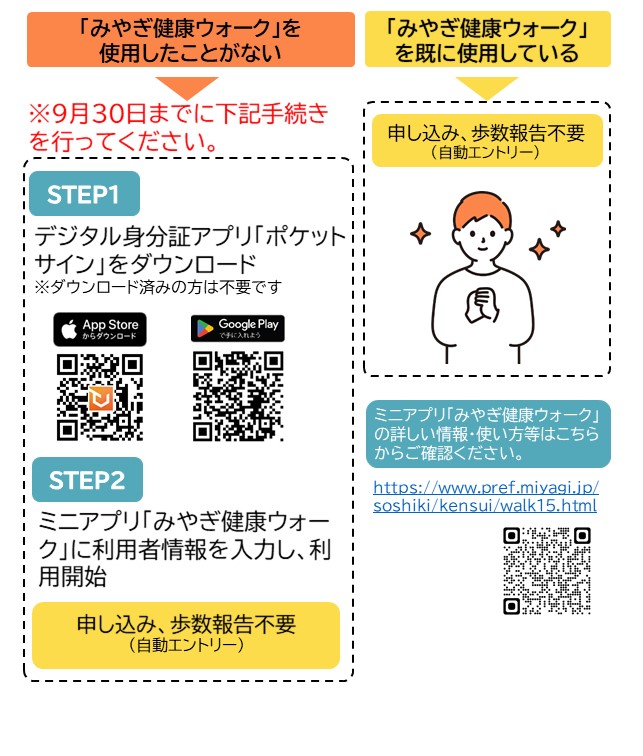 「みやぎ健康ウォーク」を使用したことがない

※9月30日までに下記手続きを行ってください。

STEP1

デジタル身分証アプリ「ポケットサイン」をダウンロード
※ダウンロード済みの方は不要です

App Store からダウンロード

Google Play で手に入れよう

STEP2

ミニアプリ「みやぎ健康ウォーク」に利用者情報を入力し、利用開始

申し込み、歩数報告不要
（自動エントリー）

「みやぎ健康ウォーク」を既に使用している

申し込み、歩数報告不要
（自動エントリー）

ミニアプリ「みやぎ健康ウォーク」の詳しい情報・使い方等はこちらからご確認ください。

https://www.pref.miyagi.jp/soshiki/kensui/walk15.html